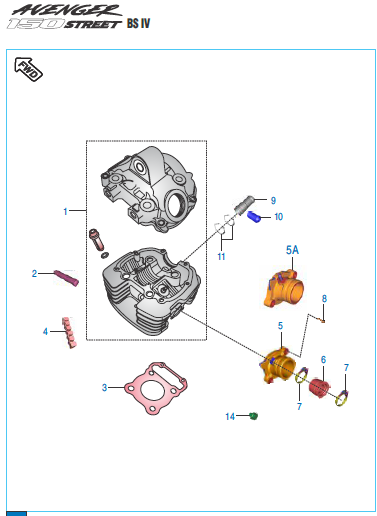 AVENGER 150 STREET BS IV

FWD

1
9
10
11
5A
2
8
4
5
6
7
3
7
14